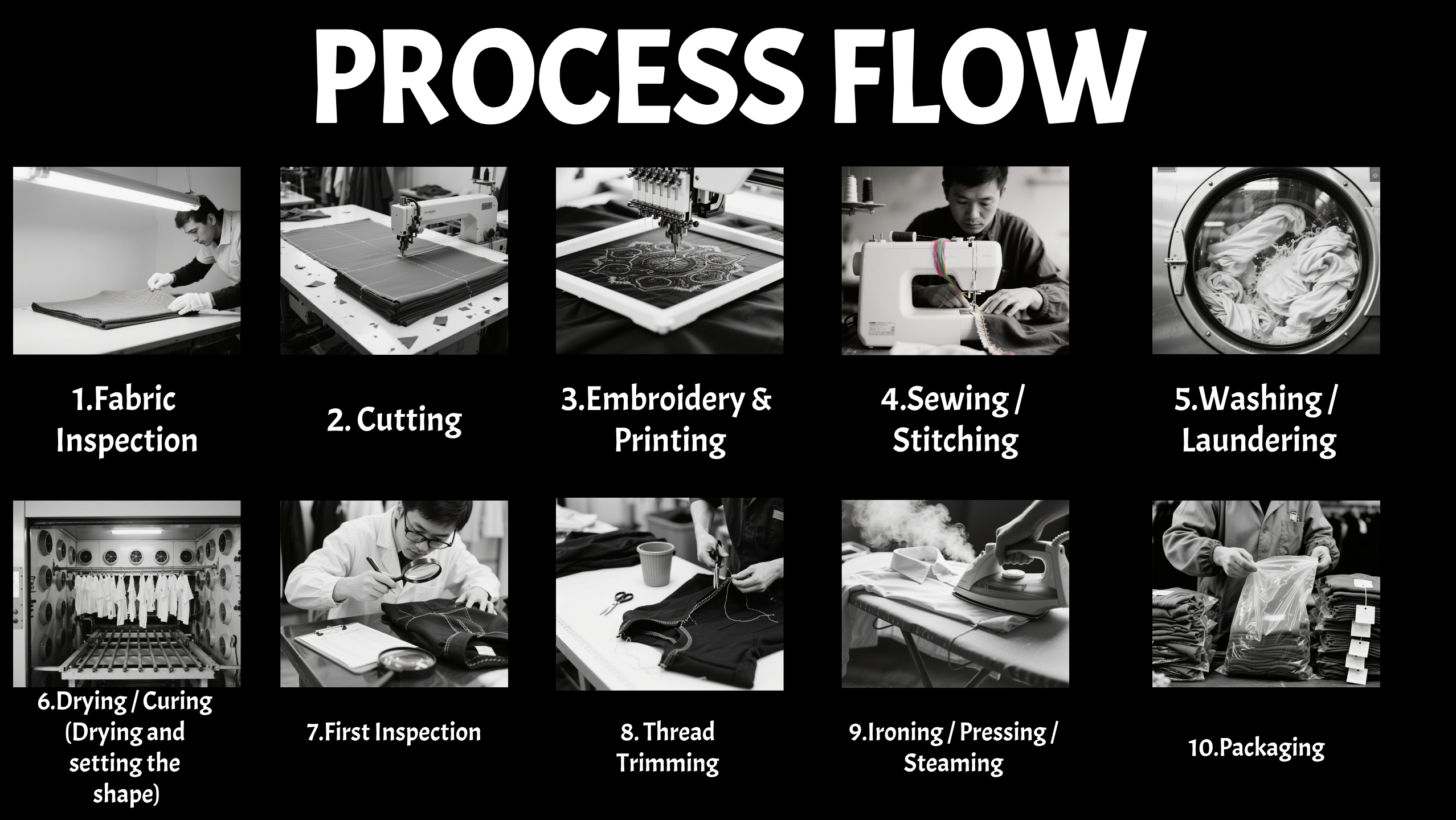 PROCESS FLOW

1.Fabric Inspection

2. Cutting

3.Embroidery & Printing

4.Sewing / Stitching

5.Washing / Laundering

6.Drying / Curing (Drying and setting the shape)

7.First Inspection

8. Thread Trimming

9.Ironing / Pressing / Steaming

10.Packaging